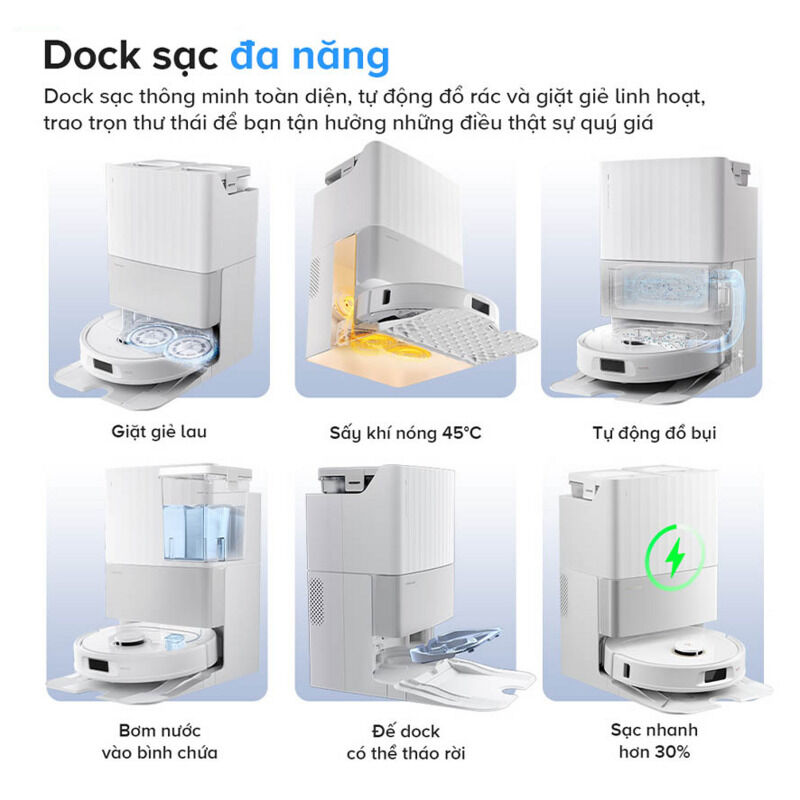 Dock sạc đa năng

Dock sạc thông minh toàn diện, tự động đổ rác và giặt giẻ linh hoạt, trao trọn thư thái để bạn tận hưởng những điều thật sự quý giá

Giặt giẻ lau

Sấy khí nóng 45°C

Tự động đổ bụi

Bơm nước vào bình chứa

Đế dock có thể tháo rời

Sạc nhanh hơn 30%