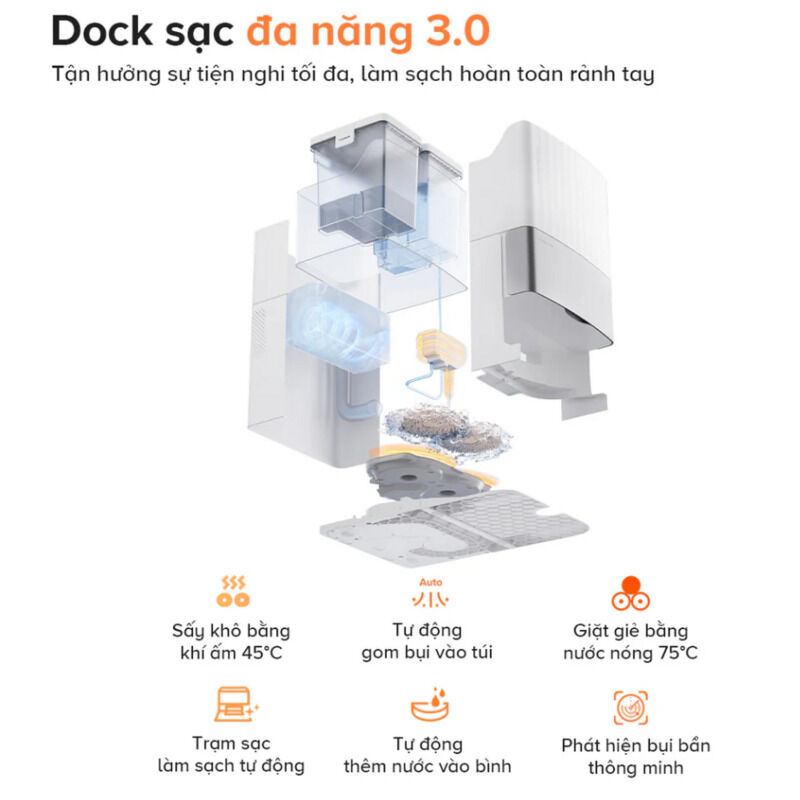 Dock sạc đa năng 3.0

Tận hưởng sự tiện nghi tối đa, làm sạch hoàn toàn rảnh tay

Sấy khô bằng khí ấm 45°C

Auto

Tự động gom bụi vào túi

Giặt giẻ bằng nước nóng 75°C

Trạm sạc làm sạch tự động

Tự động thêm nước vào bình

Phát hiện bụi bẩn thông minh