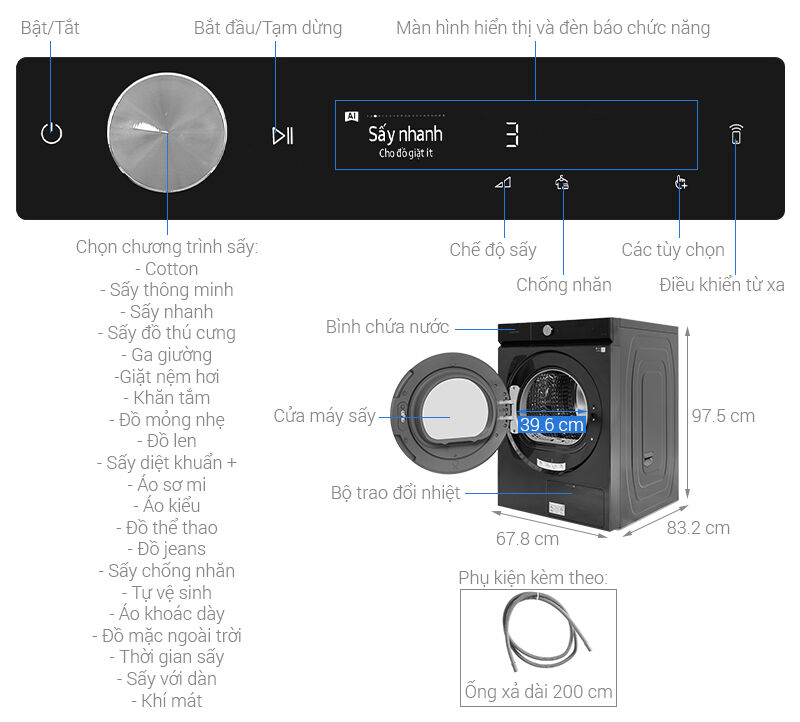 Bật/Tắt

Bắt đầu/Tạm dừng

Màn hình hiển thị và đèn báo chức năng

AI

Sấy nhanh
Cho đồ giặt ít

3

Chọn chương trình sấy:
- Cotton
- Sấy thông minh
- Sấy nhanh
- Sấy đồ thú cưng
- Ga giường
-Giặt nệm hơi
- Khăn tắm
- Đồ mỏng nhẹ
- Đồ len
- Sấy diệt khuẩn +
- Áo sơ mi
- Áo kiểu
- Đồ thể thao
- Đồ jeans
- Sấy chống nhăn
- Tự vệ sinh
- Áo khoác dày
- Đồ mặc ngoài trời
- Thời gian sấy
- Sấy với dàn
- Khí mát

Chế độ sấy

Chống nhăn

Các tùy chọn

Điều khiển từ xa

Bình chứa nước

Cửa máy sấy

39.6 cm

97.5 cm

Bộ trao đổi nhiệt

67.8 cm

83.2 cm

Phụ kiện kèm theo:

Ống xả dài 200 cm